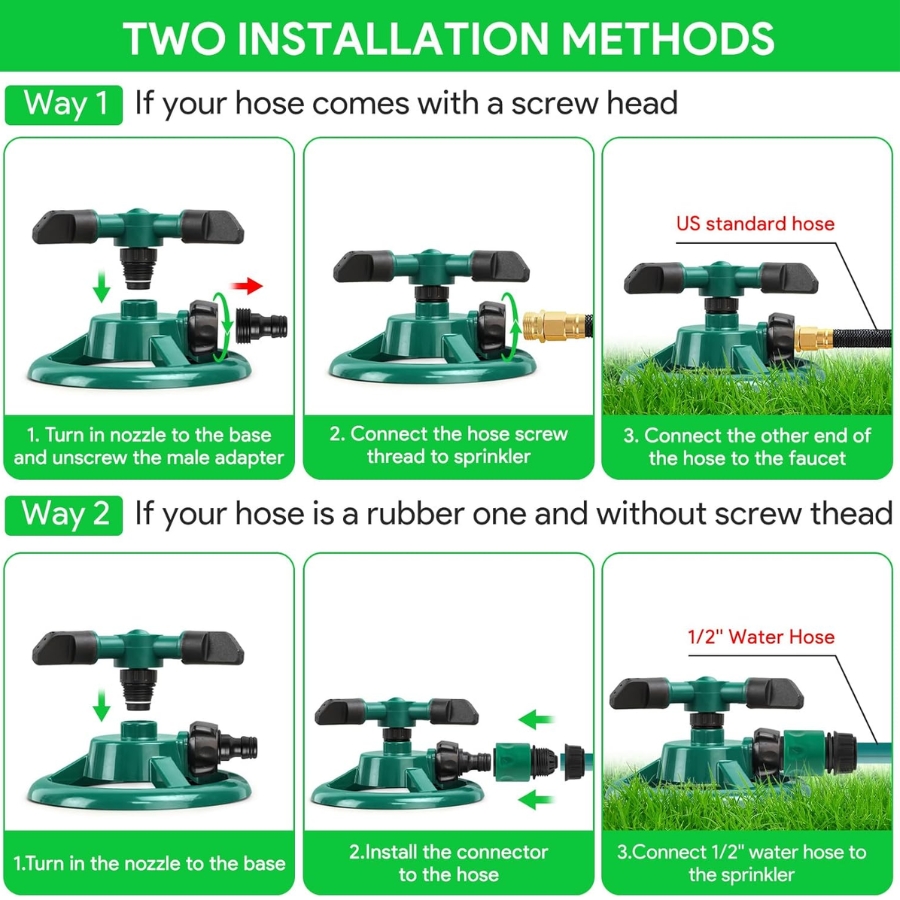 TWO INSTALLATION METHODS

Way 1 If your hose comes with a screw head

1. Turn in nozzle to the base and unscrew the male adapter

2. Connect the hose screw thread to sprinkler

US standard hose

3. Connect the other end of the hose to the faucet

Way 2 If your hose is a rubber one and without screw thead

1.Turn in the nozzle to the base

2.Install the connector to the hose

1/2" Water Hose

3.Connect 1/2" water hose to the sprinkler